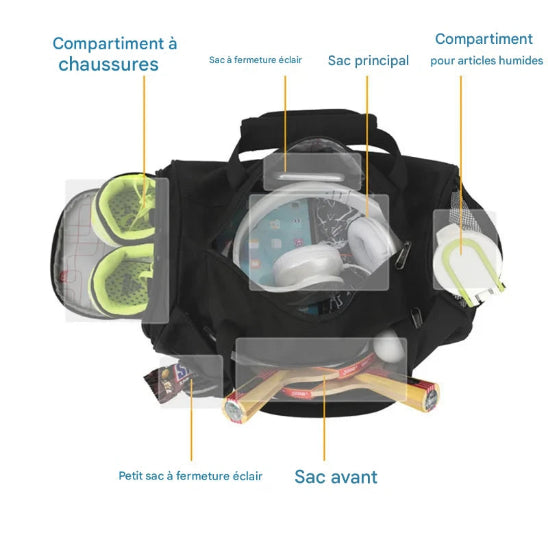 Compartiment à chaussures

Sac à fermeture éclair

Sac principal

Compartiment pour articles humides

Petit sac à fermeture éclair

Sac avant