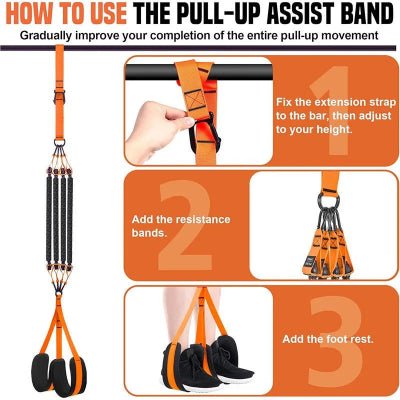 HOW TO USE THE PULL-UP ASSIST BAND

Gradually improve your completion of the entire pull-up movement

1

Fix the extension strap to the bar, then adjust to your height.

2

Add the resistance bands.

3

Add the foot rest.