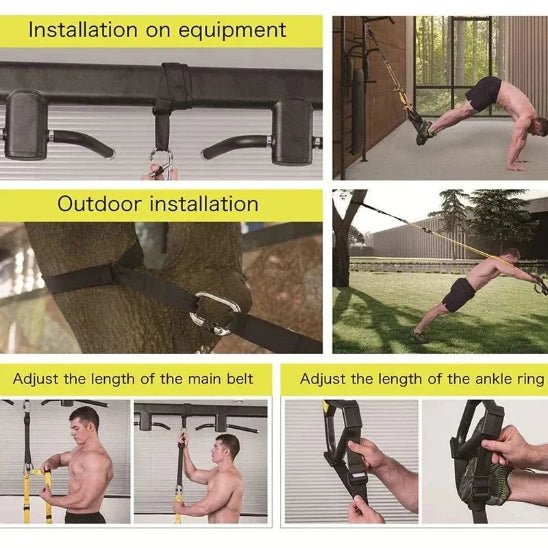 Installation on equipment

Outdoor installation

Adjust the length of the main belt

Adjust the length of the ankle ring