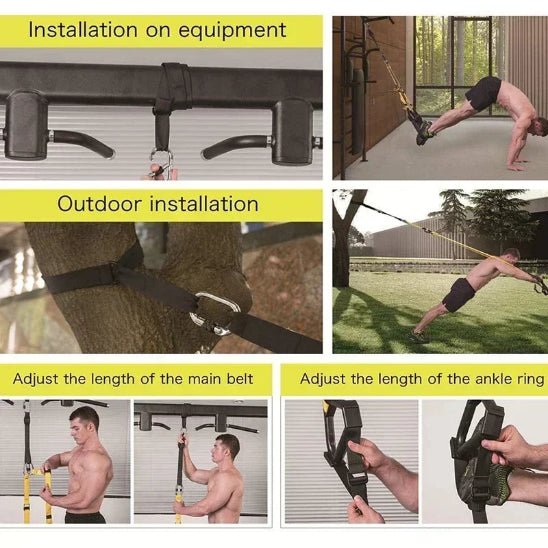 Installation on equipment

Outdoor installation

Adjust the length of the main belt

Adjust the length of the ankle ring